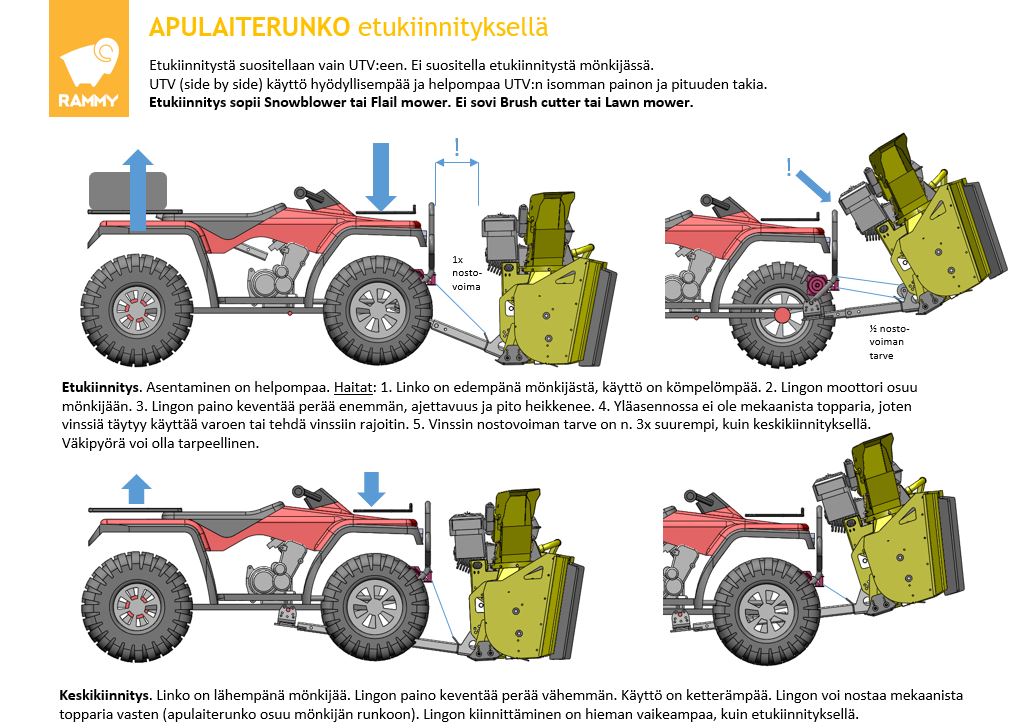 RAMMY

APULAITERUNKO etukiinnityksellä

Etukiinnitystä suositellaan vain UTV:een. Ei suositella etukiinnitystä mönkijässä.
UTV (side by side) käyttö hyödyllisempää ja helpompaa UTV:n isomman painon ja pituuden takia.
Etukiinnitys sopii Snowblower tai Flail mower. Ei sovi Brush cutter tai Lawn mower.

!

1x nostovoima

!

½ nostovoiman tarve

Etukiinnitys. Asentaminen on helpompaa. Haitat: 1. Linko on edempänä mönkijästä, käyttö on kömpelömpää. 2. Lingon moottori osuu mönkijään. 3. Lingon paino keventää perää enemmän, ajettavuus ja pito heikkenee. 4. Yläasennossa ei ole mekaanista topparia, joten vinssiä täytyy käyttää varoen tai tehdä vinssiin rajoitin. 5. Vinssin nostovoiman tarve on n. 3x suurempi, kuin keskikiinnityksellä. Väkipyörä voi olla tarpeellinen.

Keskikiinnitys. Linko on lähempänä mönkijää. Lingon paino keventää perää vähemmän. Käyttö on ketterämpää. Lingon voi nostaa mekaanista topparia vasten (apulaiterunko osuu mönkijän runkoon). Lingon kiinnittäminen on hieman vaikeampaa, kuin etukiinnityksellä.