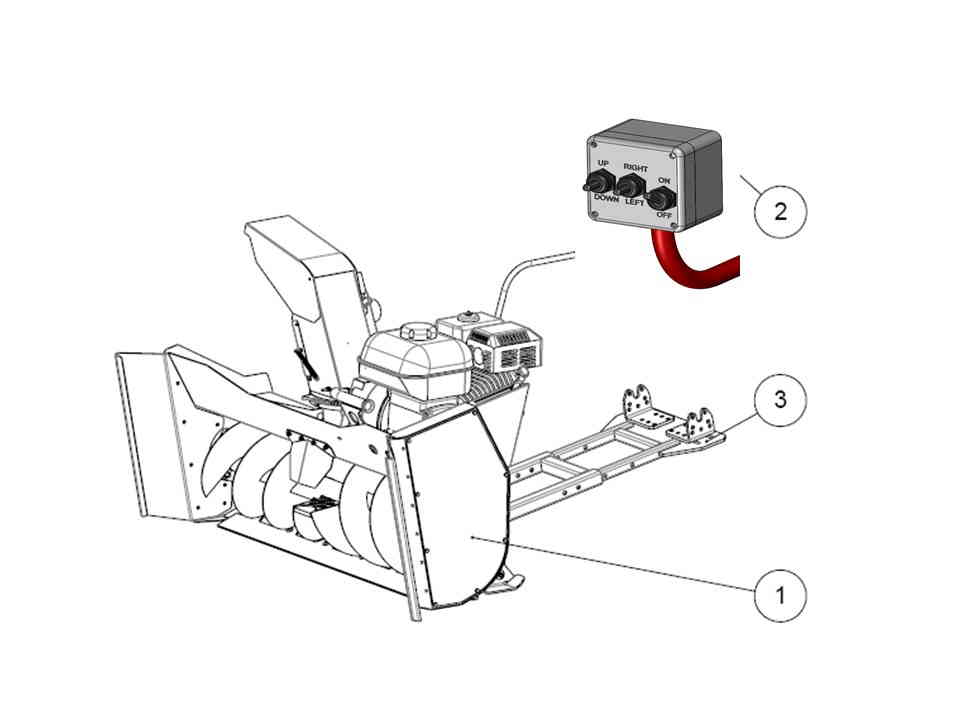 UP
DOWN
RIGHT
LEFT
ON
OFF
2
3
1