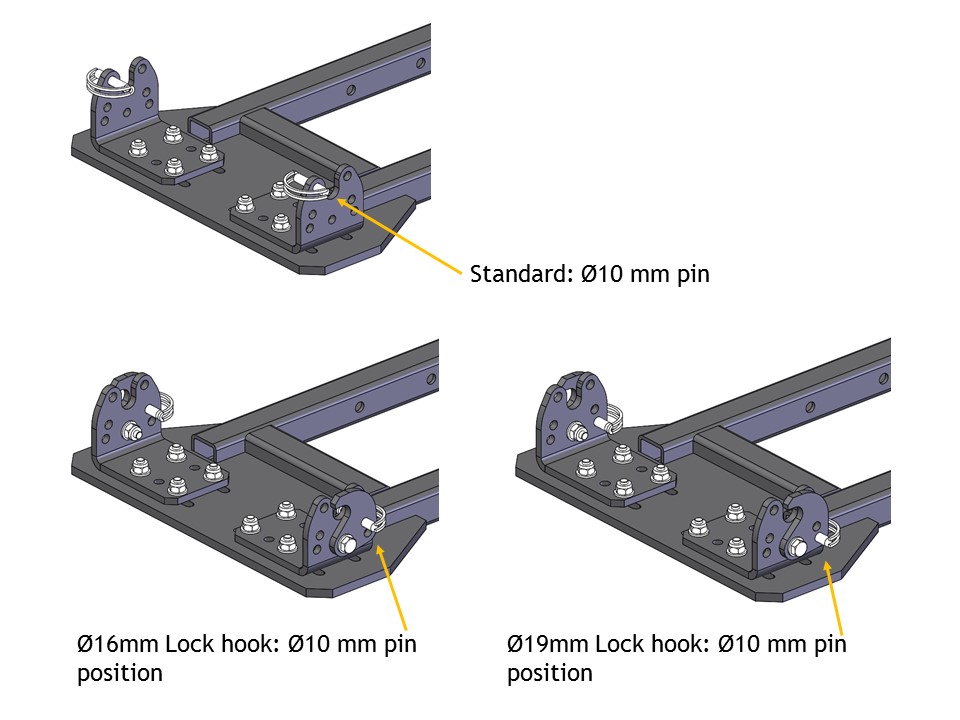 Standard: Ø10 mm pin

Ø16mm Lock hook: Ø10 mm pin position

Ø19mm Lock hook: Ø10 mm pin position